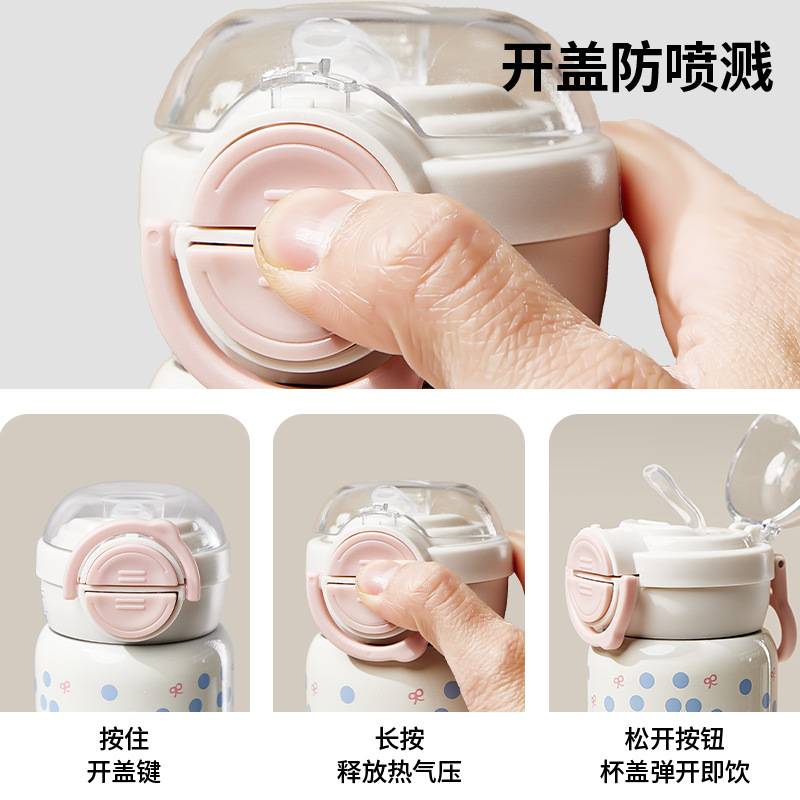 开盖防喷溅

按住
开盖键

长按
释放热气压

松开按钮
杯盖弹开即饮